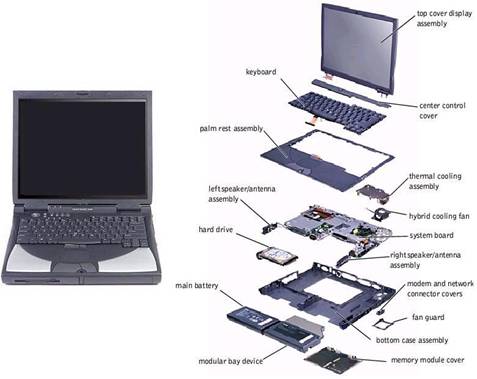 top cover display assembly

keyboard

center control cover

palm rest assembly

thermal cooling assembly

left speaker/antenna assembly

hybrid cooling fan

hard drive

system board

right speaker/antenna assembly

main battery

modem and network connector covers

fan guard

bottom case assembly

modular bay device

memory module cover